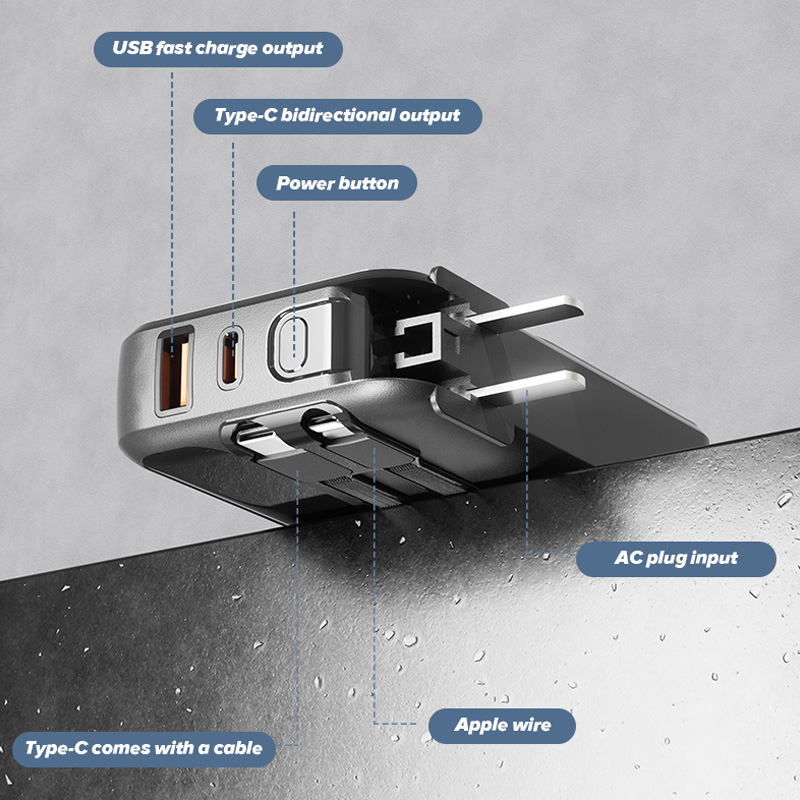 USB fast charge output

Type-C bidirectional output

Power button

AC plug input

Apple wire

Type-C comes with a cable