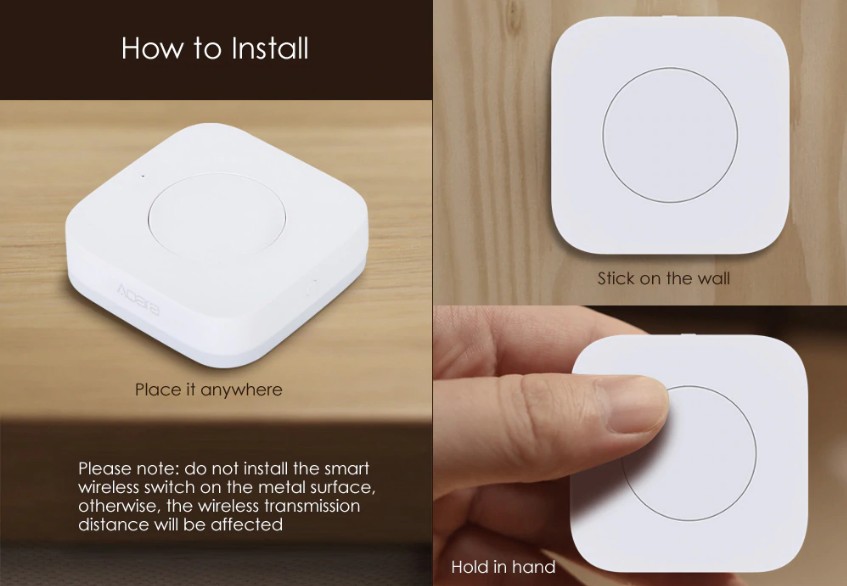 How to Install

Aqara

Place it anywhere

Please note: do not install the smart wireless switch on the metal surface, otherwise, the wireless transmission distance will be affected

Stick on the wall

Hold in hand